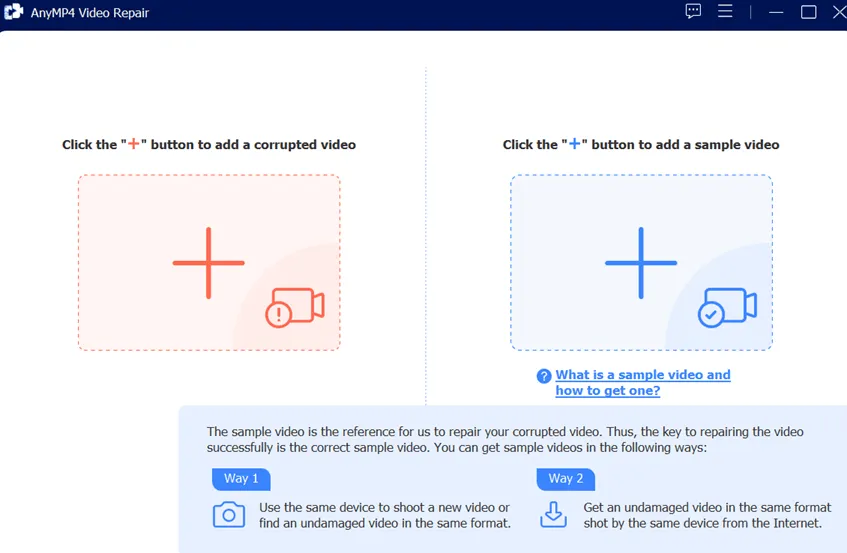 AnyMP4 Video Repair

Click the "+" button to add a corrupted video

Click the "+" button to add a sample video

What is a sample video and how to get one?

The sample video is the reference for us to repair your corrupted video. Thus, the key to repairing the video successfully is the correct sample video. You can get sample videos in the following ways:

Way 1

Use the same device to shoot a new video or find an undamaged video in the same format.

Way 2

Get an undamaged video in the same format shot by the same device from the Internet.