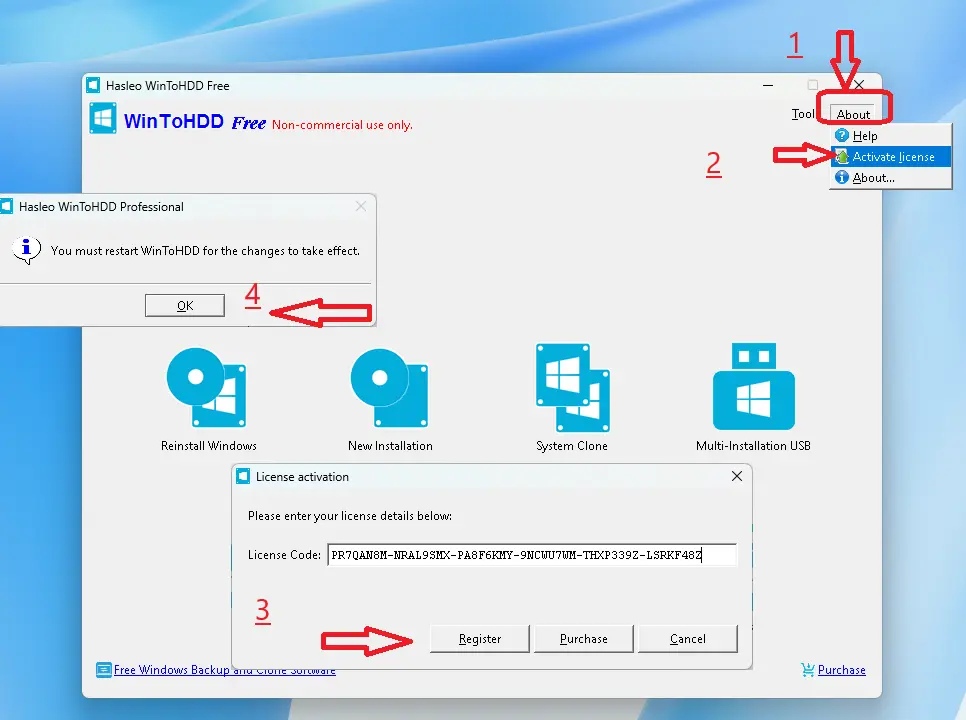 1

Hasleo WinToHDD Free

WinToHDD Free Non-commercial use only.

Tool About

Help

Activate license

About...

2

Hasleo WinToHDD Professional

You must restart WinToHDD for the changes to take effect.

OK

4

Reinstall Windows

New Installation

System Clone

Multi-Installation USB

License activation

Please enter your license details below:

License Code: PR7QAN8M-NRAL9SMX-PA8F6KMY-9NCWU7WM-THXP339Z-LSRKF48Z

3

Register

Purchase

Cancel

Free Windows Backup and Clone Software

Purchase